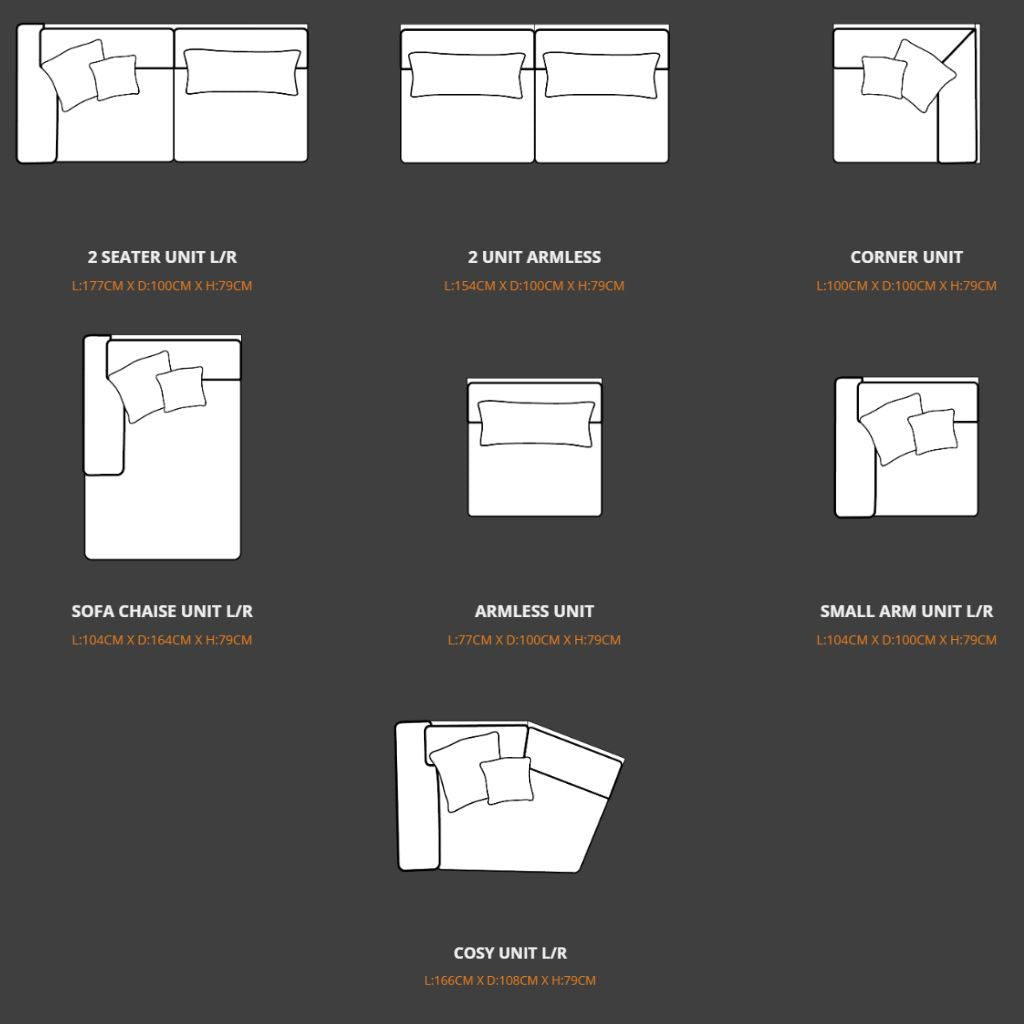 2 SEATER UNIT L/R
L:177CM X D:100CM X H:79CM

2 UNIT ARMLESS
L:154CM X D:100CM X H:79CM

CORNER UNIT
L:100CM X D:100CM X H:79CM

SOFA CHAISE UNIT L/R
L:104CM X D:164CM X H:79CM

ARMLESS UNIT
L:77CM X D:100CM X H:79CM

SMALL ARM UNIT L/R
L:104CM X D:100CM X H:79CM

COSY UNIT L/R
L:166CM X D:108CM X H:79CM